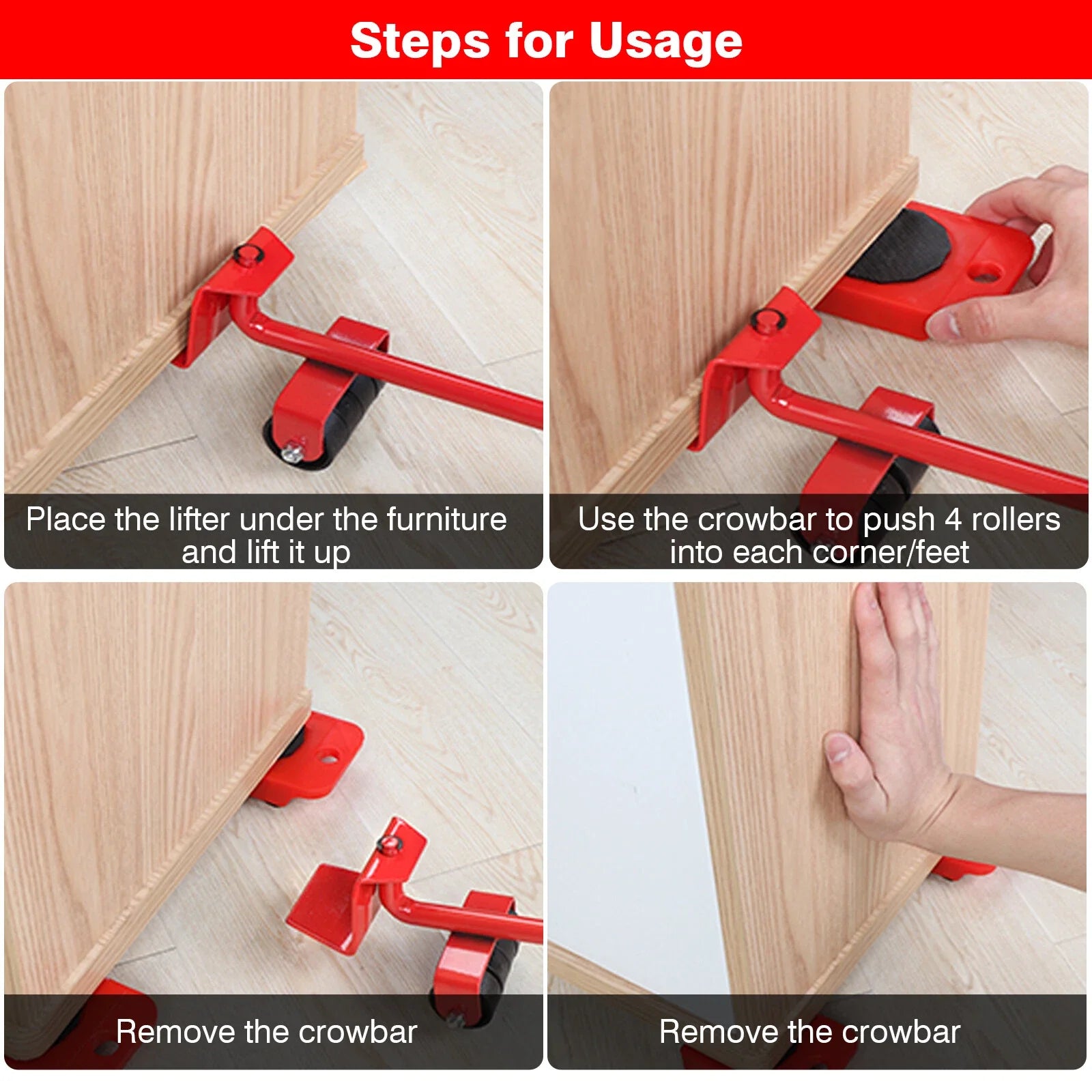 Steps for Usage

Place the lifter under the furniture and lift it up

Use the crowbar to push 4 rollers into each corner/feet

Remove the crowbar

Remove the crowbar