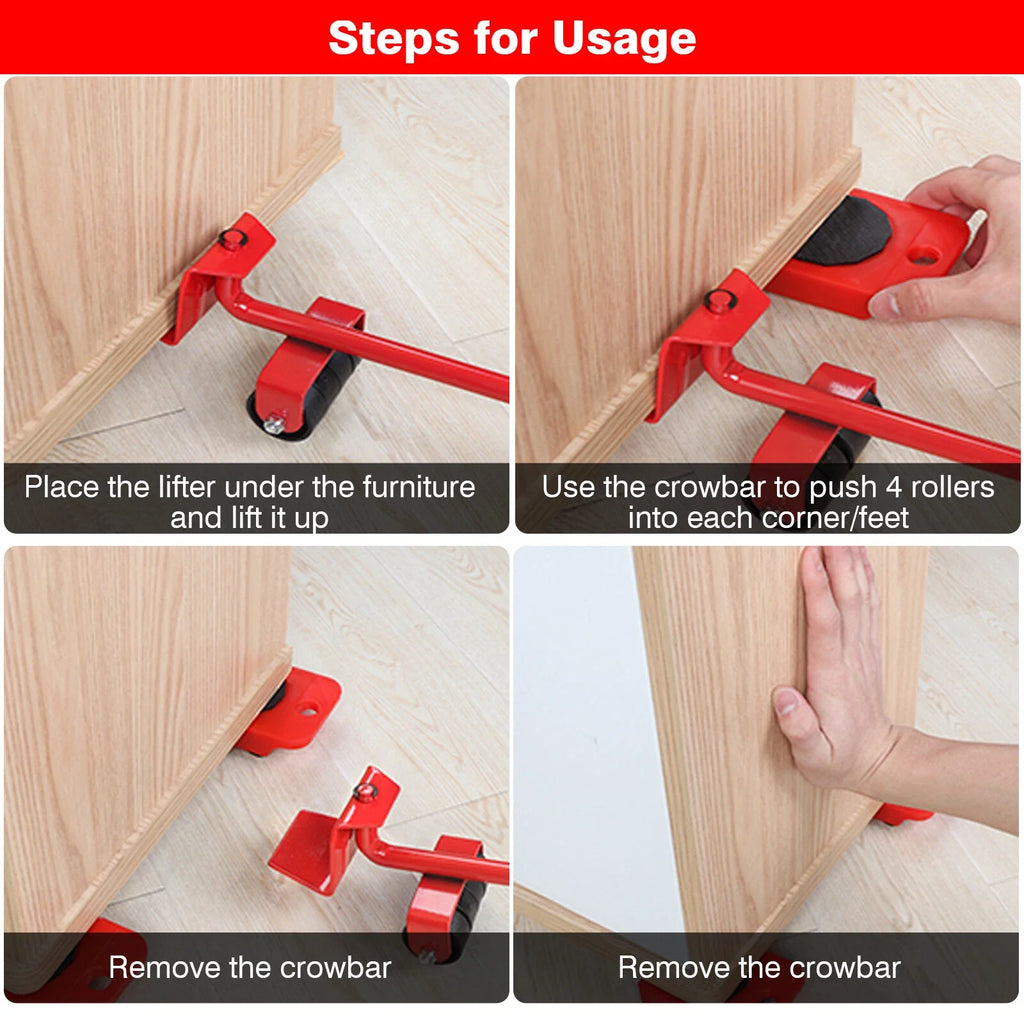 Steps for Usage

Place the lifter under the furniture and lift it up

Use the crowbar to push 4 rollers into each corner/feet

Remove the crowbar

Remove the crowbar