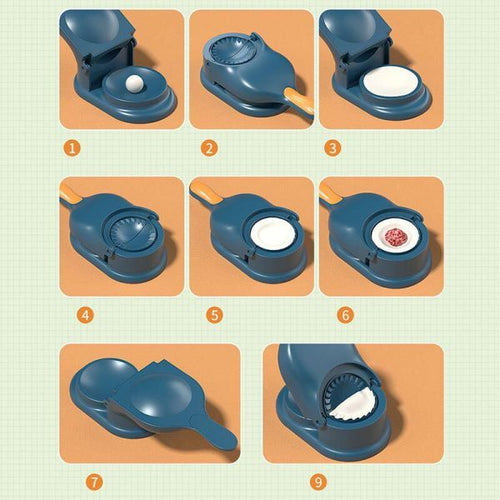 1

2

3

4

5

6

7

9